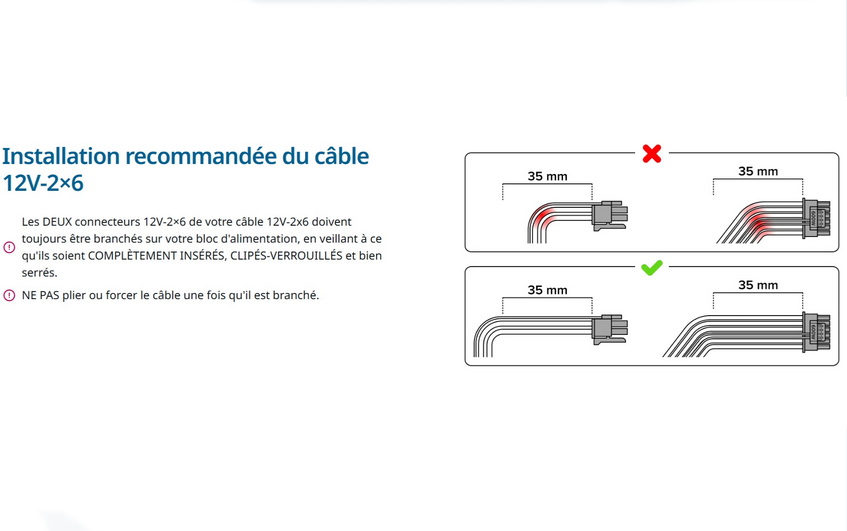 Installation recommandée du câble 12V-2×6

Les DEUX connecteurs 12V-2×6 de votre câble 12V-2x6 doivent toujours être branchés sur votre bloc d'alimentation, en veillant à ce qu'ils soient COMPLÈTEMENT INSÉRÉS, CLIPÉS-VERROUILLÉS et bien serrés.

NE PAS plier ou forcer le câble une fois qu'il est branché.

35 mm

35 mm

35 mm

35 mm