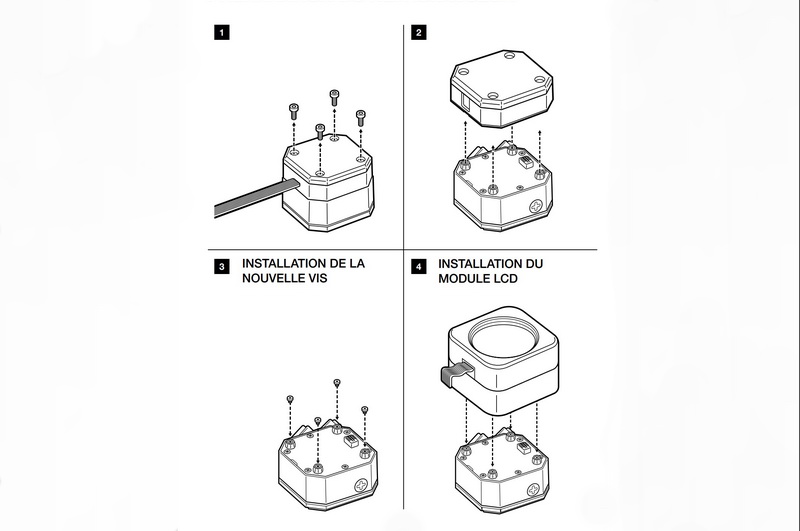 1

2

3 INSTALLATION DE LA NOUVELLE VIS

4 INSTALLATION DU MODULE LCD