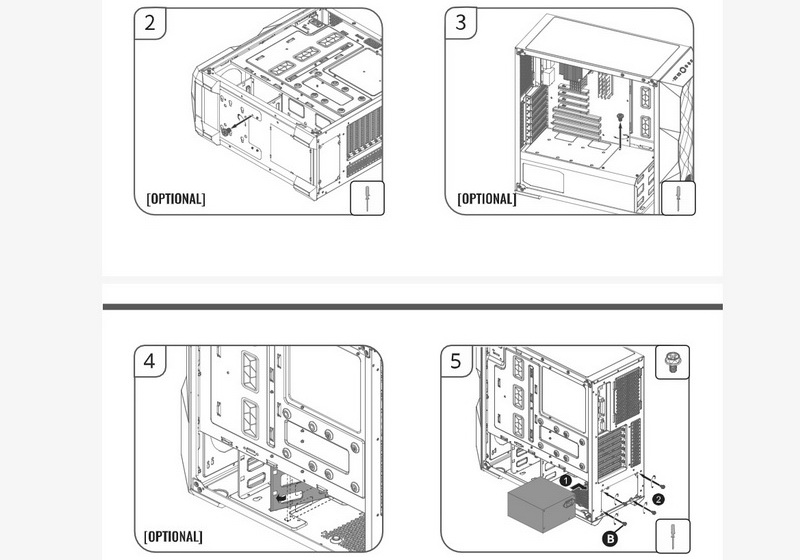 2

[OPTIONAL]

3

[OPTIONAL]

4

[OPTIONAL]

5

1

2

B