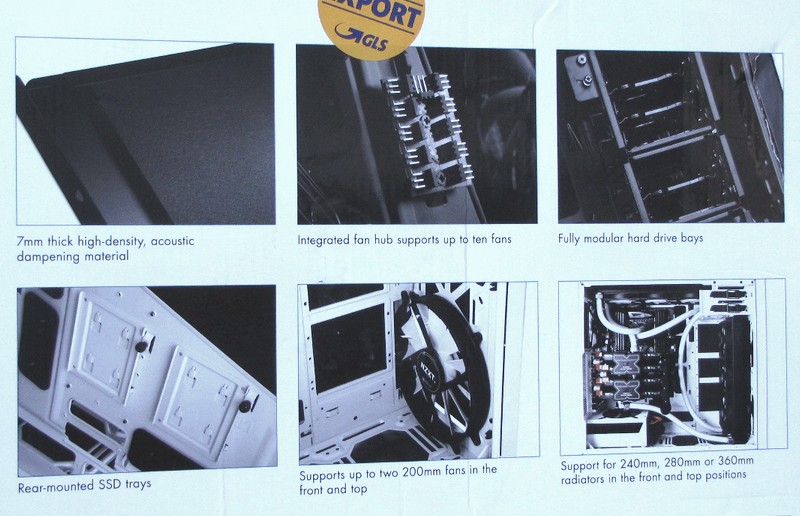 XPORT
GLS

7mm thick high-density, acoustic dampening material

Integrated fan hub supports up to ten fans

Fully modular hard drive bays

Rear-mounted SSD trays

NZXT

Supports up to two 200mm fans in the front and top

Support for 240mm, 280mm or 360mm radiators in the front and top positions